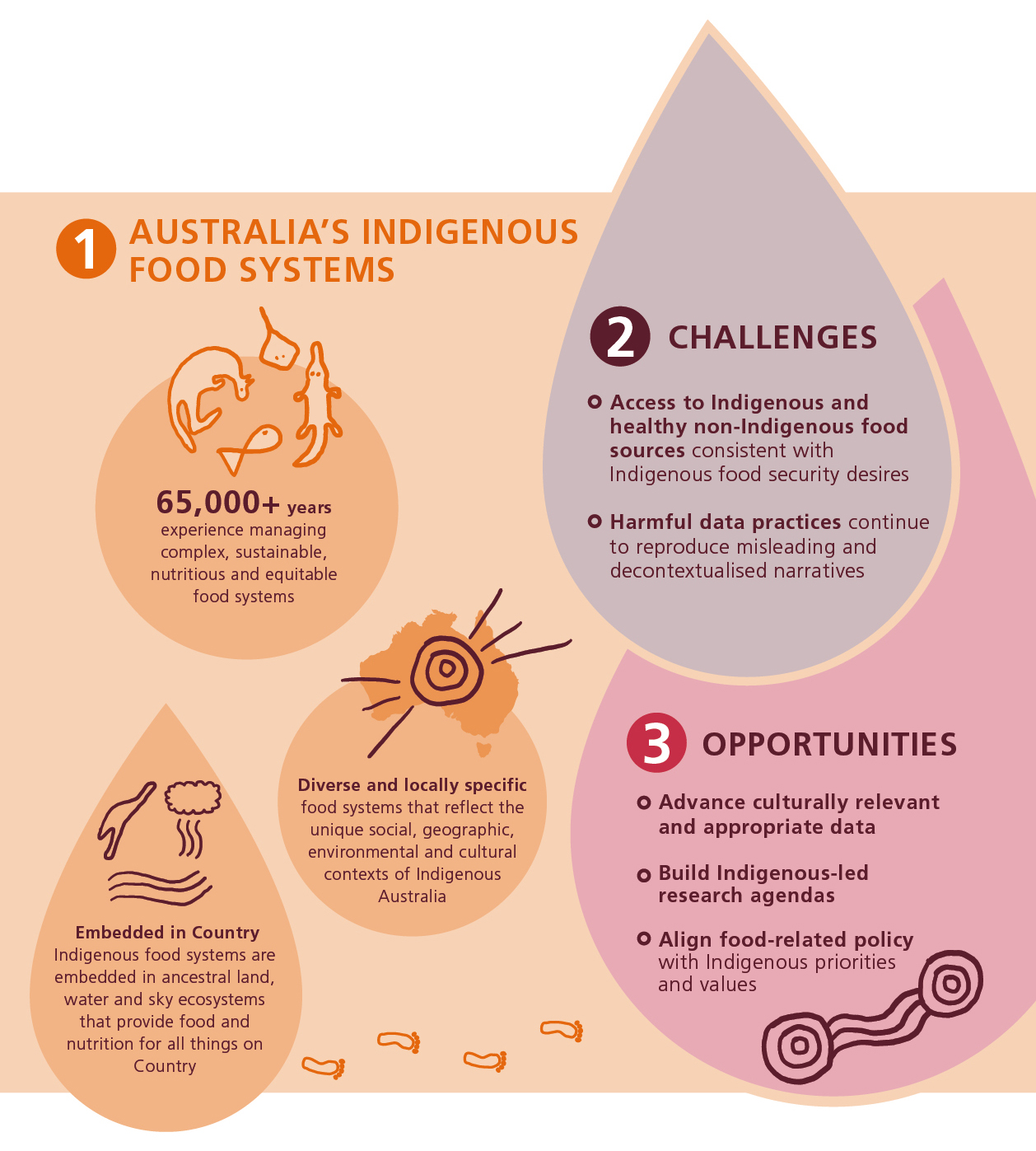 1 AUSTRALIA'S INDIGENOUS FOOD SYSTEMS

65,000+ years experience managing complex, sustainable, nutritious and equitable food systems

Diverse and locally specific food systems that reflect the unique social, geographic, environmental and cultural contexts of Indigenous Australia

Embedded in Country Indigenous food systems are embedded in ancestral land, water and sky ecosystems that provide food and nutrition for all things on Country

2 CHALLENGES

Access to Indigenous and healthy non-Indigenous food sources consistent with Indigenous food security desires

Harmful data practices continue to reproduce misleading and decontextualised narratives

3 OPPORTUNITIES

Advance culturally relevant and appropriate data

Build Indigenous-led research agendas

Align food-related policy with Indigenous priorities and values