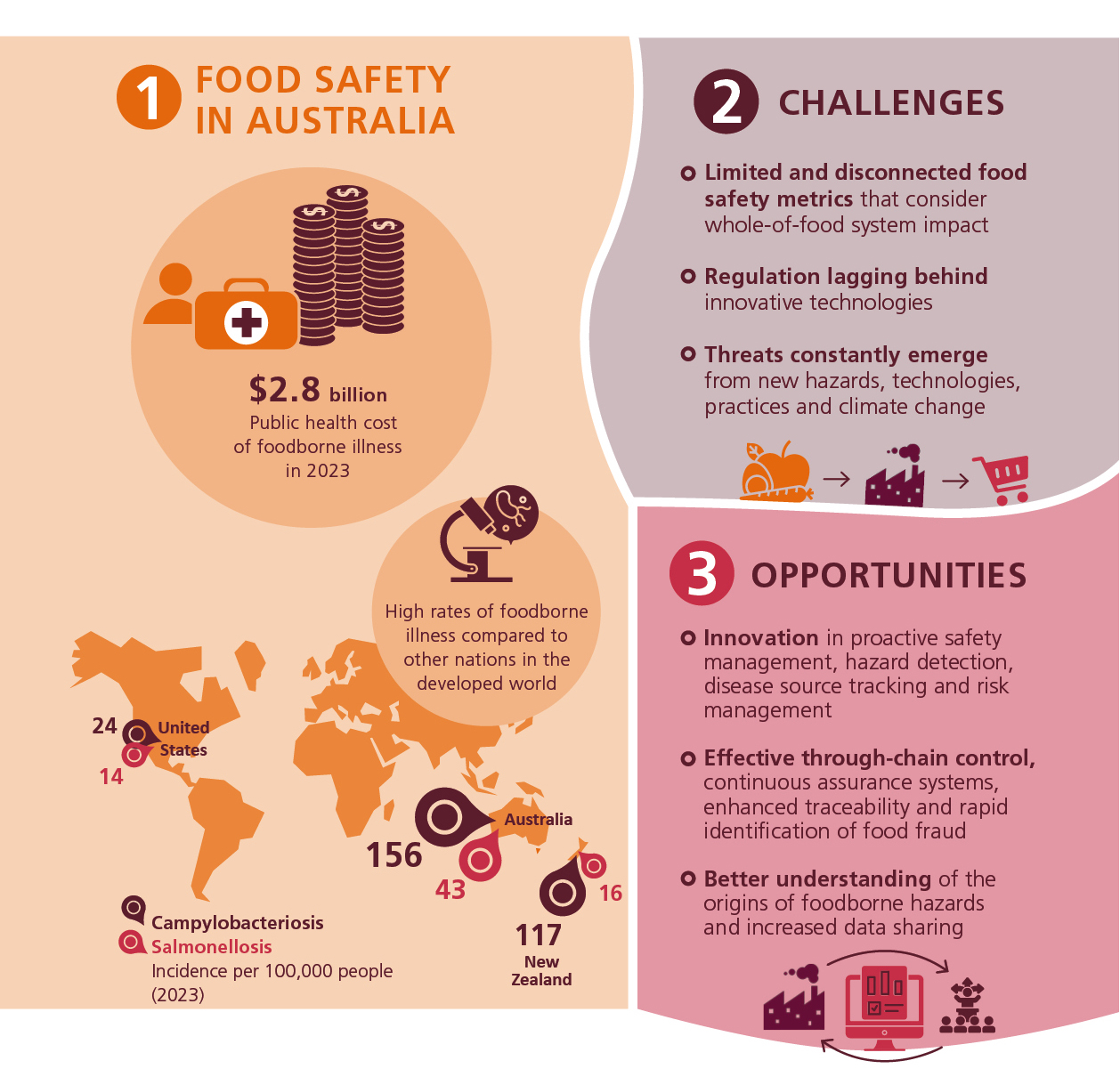 1 FOOD SAFETY IN AUSTRALIA

$2.8 billion
Public health cost of foodborne illness in 2023

High rates of foodborne illness compared to other nations in the developed world

24
United States
14

Australia
156
43

16
117
New Zealand

Campylobacteriosis
Salmonellosis
Incidence per 100,000 people (2023)

2 CHALLENGES

Limited and disconnected food safety metrics that consider whole-of-food system impact

Regulation lagging behind innovative technologies

Threats constantly emerge from new hazards, technologies, practices and climate change

3 OPPORTUNITIES

Innovation in proactive safety management, hazard detection, disease source tracking and risk management

Effective through-chain control, continuous assurance systems, enhanced traceability and rapid identification of food fraud

Better understanding of the origins of foodborne hazards and increased data sharing