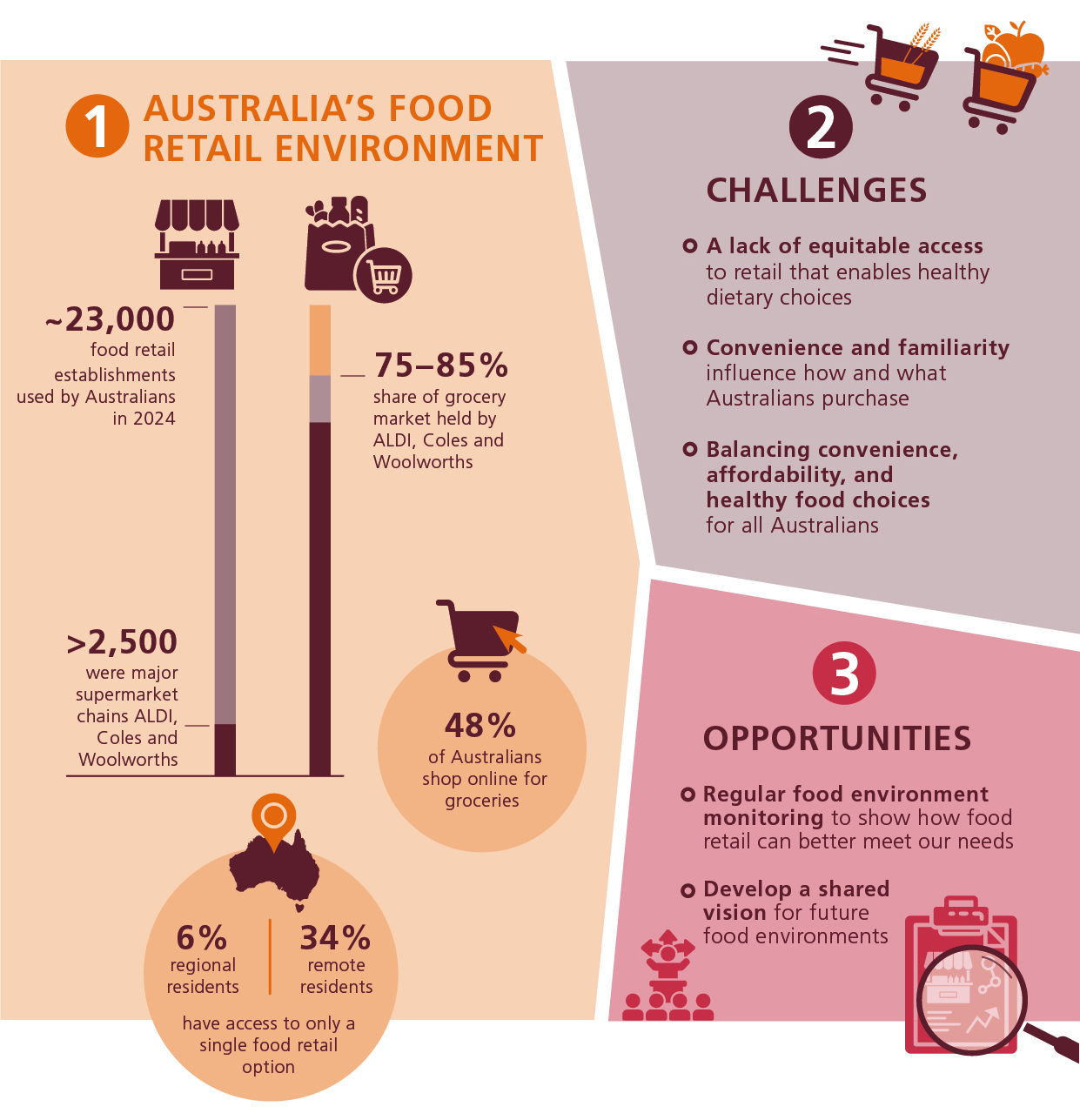 1 AUSTRALIA'S FOOD RETAIL ENVIRONMENT

~23,000 food retail establishments used by Australians in 2024

>2,500 were major supermarket chains ALDI, Coles and Woolworths

75–85% share of grocery market held by ALDI, Coles and Woolworths

48% of Australians shop online for groceries

6% regional residents

34% remote residents

have access to only a single food retail option

2

CHALLENGES

A lack of equitable access to retail that enables healthy dietary choices

Convenience and familiarity influence how and what Australians purchase

Balancing convenience, affordability, and healthy food choices for all Australians

3

OPPORTUNITIES

Regular food environment monitoring to show how food retail can better meet our needs

Develop a shared vision for future food environments