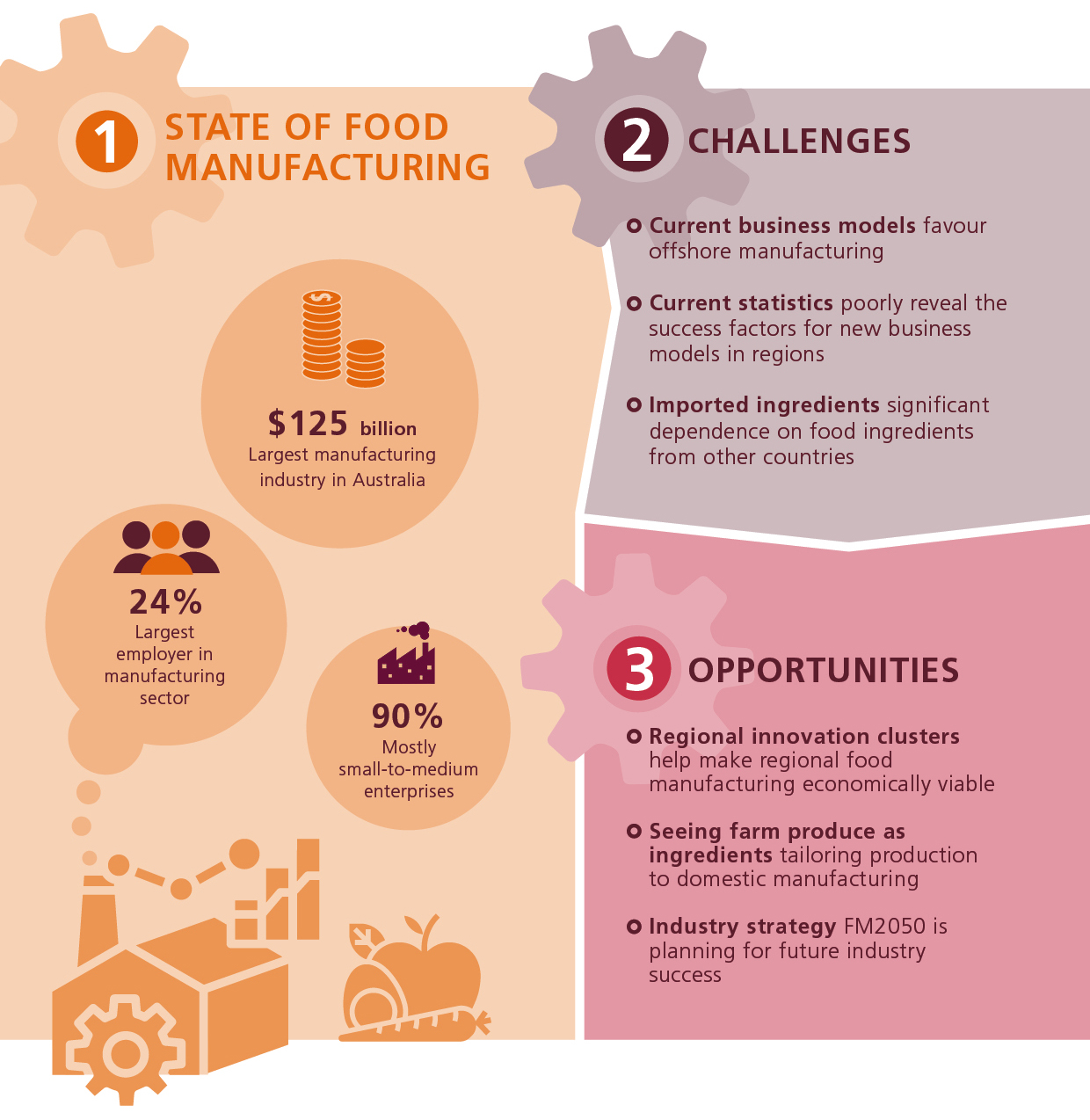 1 STATE OF FOOD MANUFACTURING

$125 billion
Largest manufacturing industry in Australia

24%
Largest employer in manufacturing sector

90%
Mostly small-to-medium enterprises

2 CHALLENGES

Current business models favour offshore manufacturing

Current statistics poorly reveal the success factors for new business models in regions

Imported ingredients significant dependence on food ingredients from other countries

3 OPPORTUNITIES

Regional innovation clusters help make regional food manufacturing economically viable

Seeing farm produce as ingredients tailoring production to domestic manufacturing

Industry strategy FM2050 is planning for future industry success