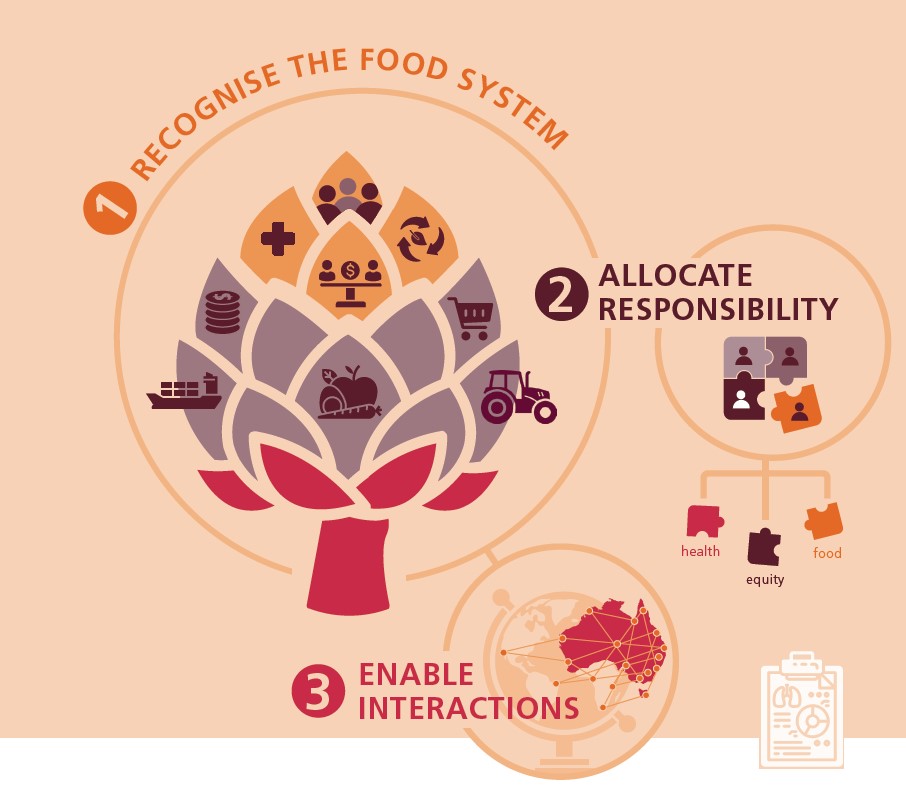 1 RECOGNISE THE FOOD SYSTEM

2 ALLOCATE RESPONSIBILITY

health

equity

food

3 ENABLE INTERACTIONS